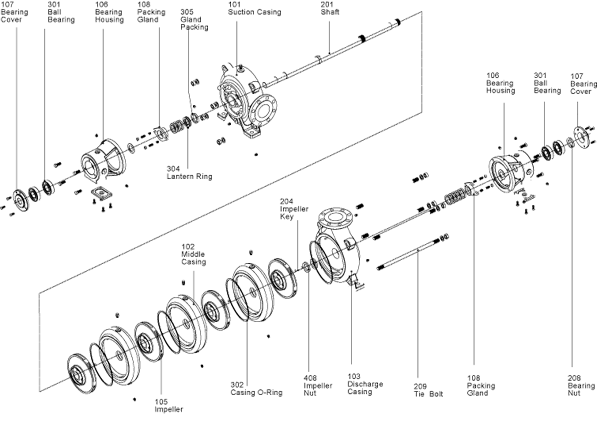 107
Bearing
Cover

301
Ball
Bearing

106
Bearing
Housing

108
Packing
Gland

305
Gland
Packing

101
Suction Casing

201
Shaft

304
Lantern Ring

106
Bearing
Housing

301
Ball
Bearing

107
Bearing
Cover

204
Impeller
Key

102
Middle
Casing

302
Casing O-Ring

105
Impeller

408
Impeller
Nut

103
Discharge
Casing

209
Tie Bolt

108
Packing
Gland

208
Bearing
Nut